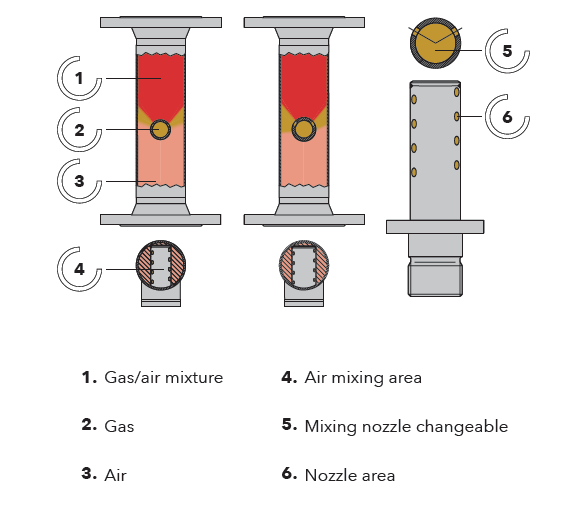 1
2
3
4
5
6

1. Gas/air mixture
2. Gas
3. Air

4. Air mixing area
5. Mixing nozzle changeable
6. Nozzle area