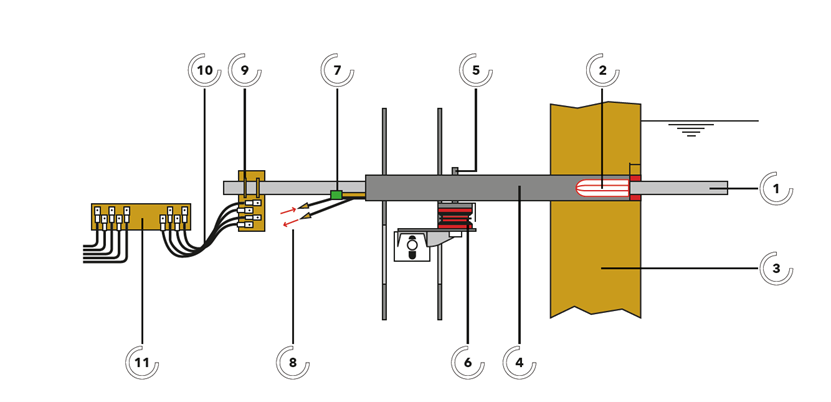 10
9
7
5
2
1
3
11
8
6
4